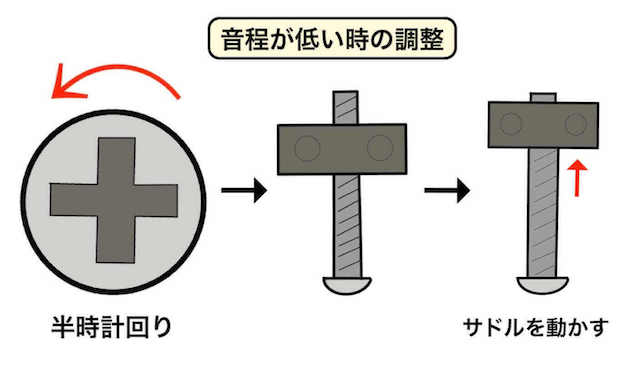 音程が低い時の調整

半時計回り

サドルを動かす