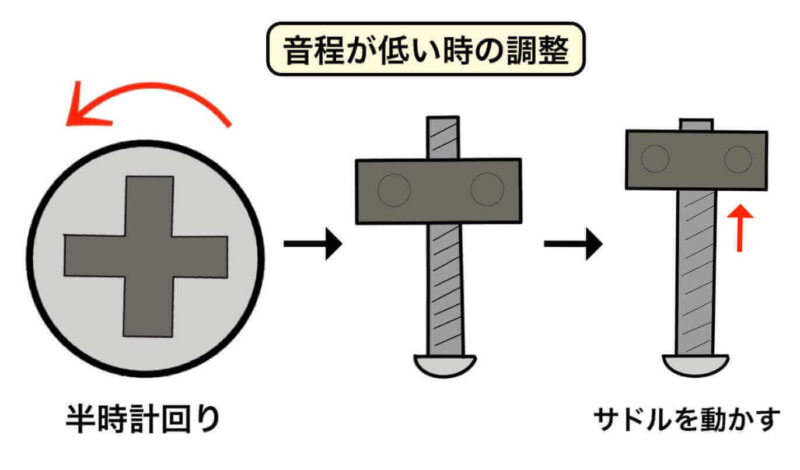 音程が低い時の調整

半時計回り

サドルを動かす