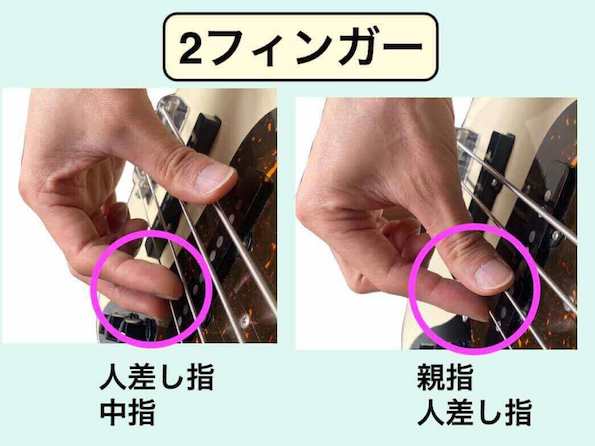 2フィンガー

人差し指
中指

親指
人差し指