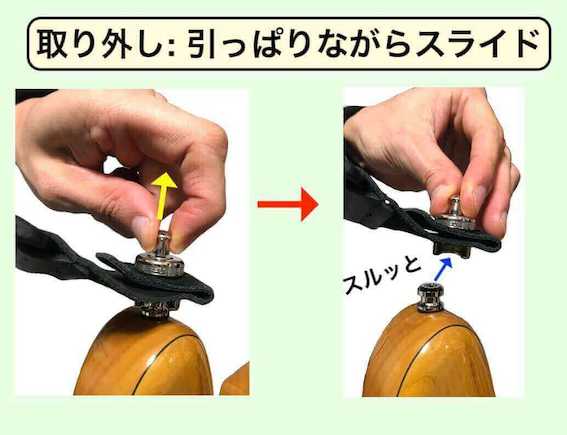 取り外し: 引っぱりながらスライド

スルッと