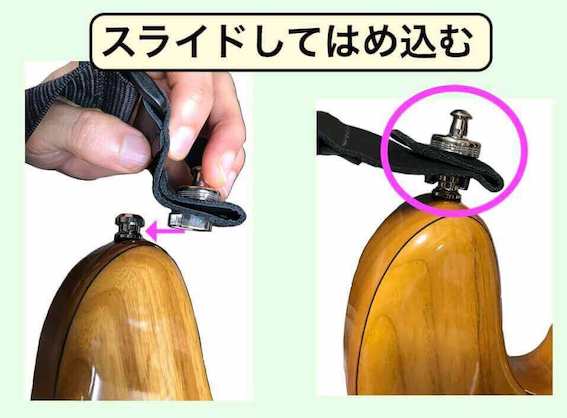 スライドしてはめ込む