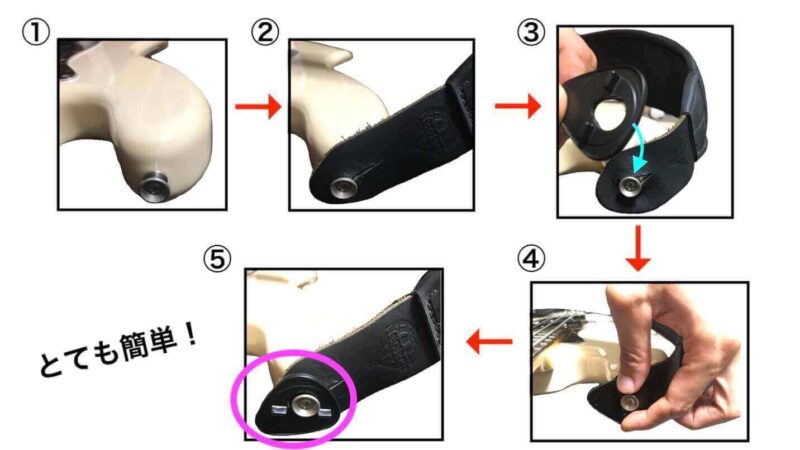 ①

②

③

④

⑤

とても簡単！