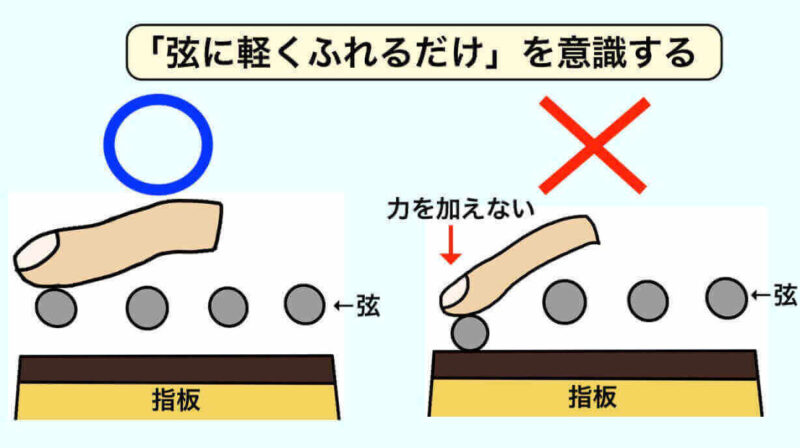 「弦に軽くふれるだけ」を意識する

←弦

指板

力を加えない

←弦

指板